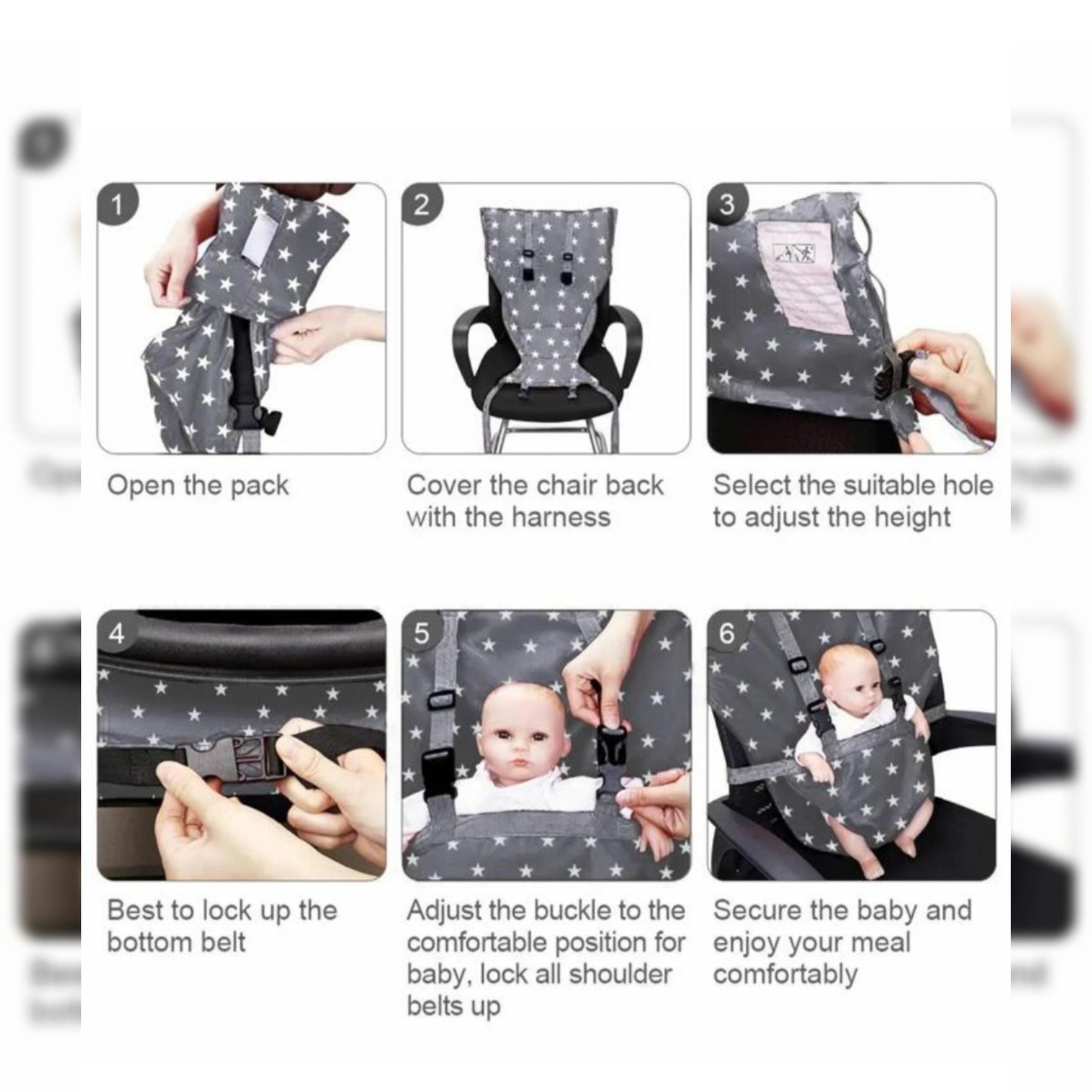 1

Open the pack

2

Cover the chair back with the harness

3

Select the suitable hole to adjust the height

4

Best to lock up the bottom belt

5

Adjust the buckle to the comfortable position for baby, lock all shoulder belts up

6

Secure the baby and enjoy your meal comfortably